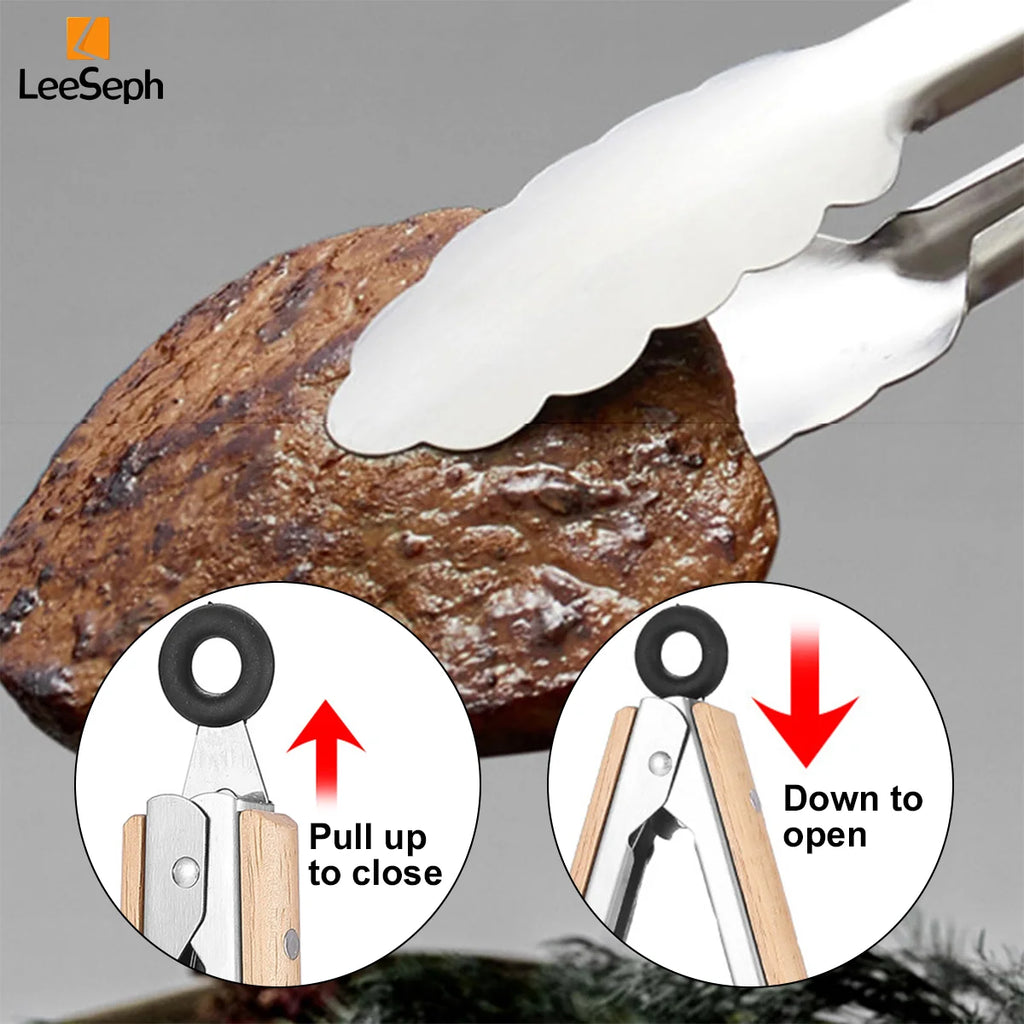 LeeSeph

Pull up to close

Down to open