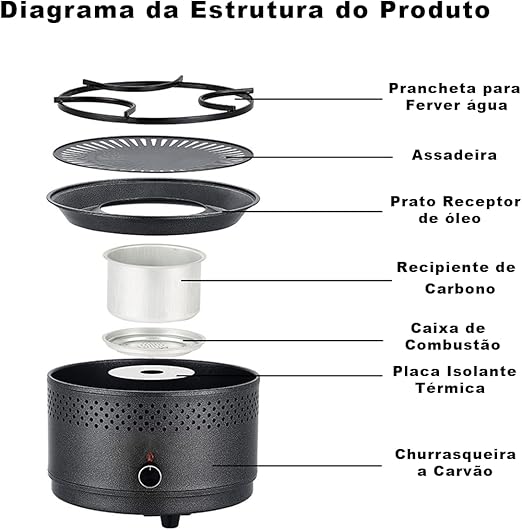 Diagrama da Estrutura do Produto

Prancheta para Ferver água

Assadeira

Prato Receptor de óleo

Recipiente de Carbono

Caixa de Combustão

Placa Isolante Térmica

Churrasqueira a Carvão